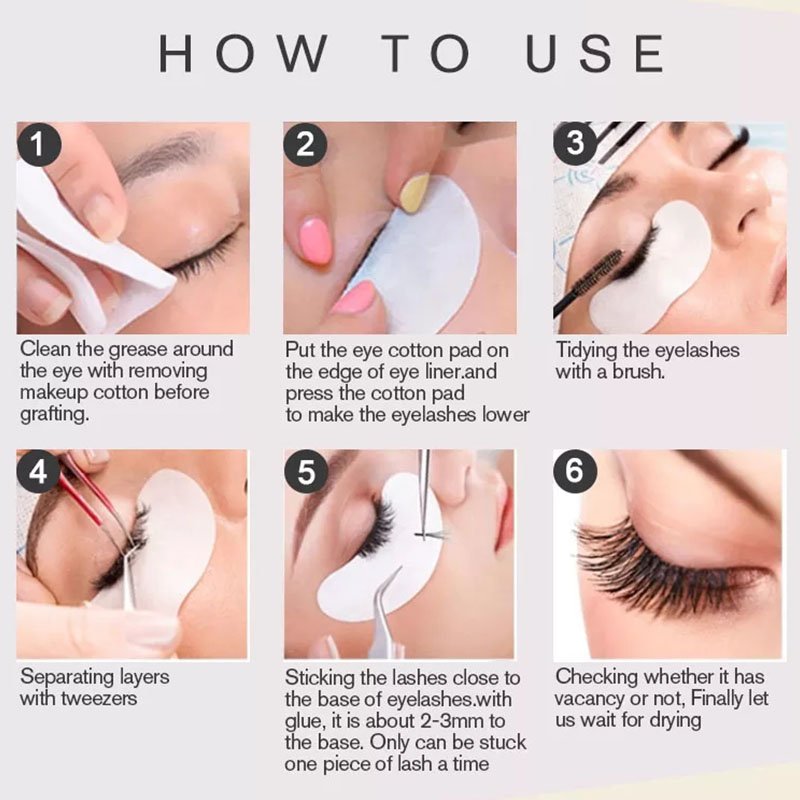 HOW TO USE

1

Clean the grease around the eye with removing makeup cotton before grafting.

2

Put the eye cotton pad on the edge of eye liner.and press the cotton pad to make the eyelashes lower

3

Tidying the eyelashes with a brush.

4

Separating layers with tweezers

5

Sticking the lashes close to the base of eyelashes.with glue, it is about 2-3mm to the base. Only can be stuck one piece of lash a time

6

Checking whether it has vacancy or not, Finally let us wait for drying